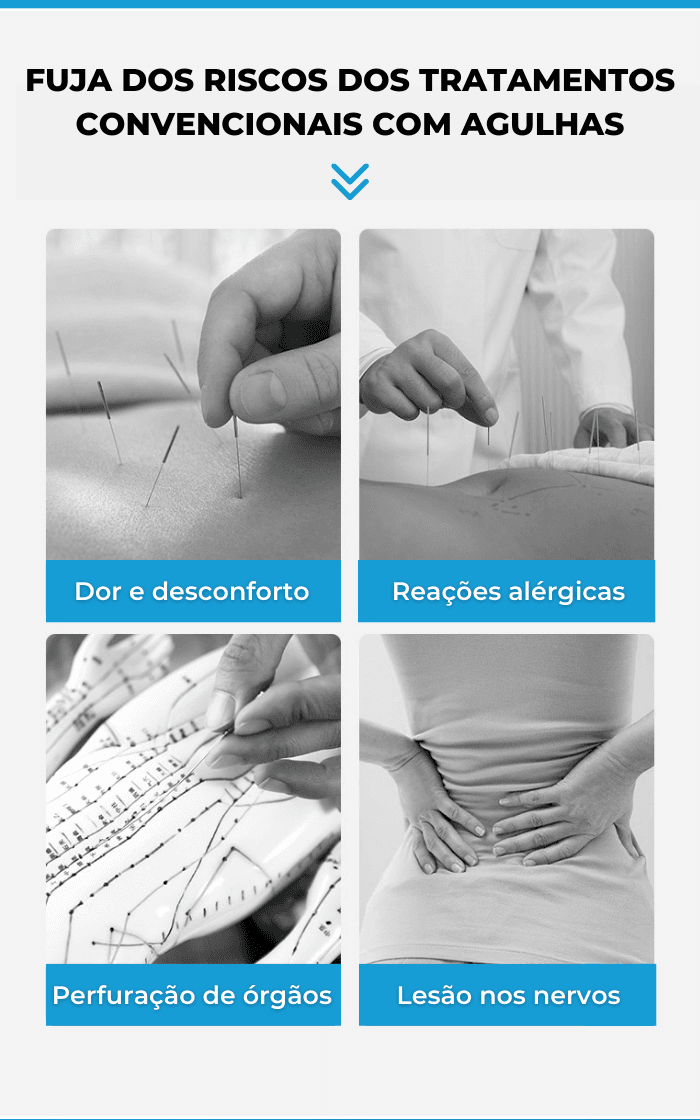 FUJA DOS RISCOS DOS TRATAMENTOS CONVENCIONAIS COM AGULHAS

Dor e desconforto

Reações alérgicas

Perfuração de órgãos

Lesão nos nervos